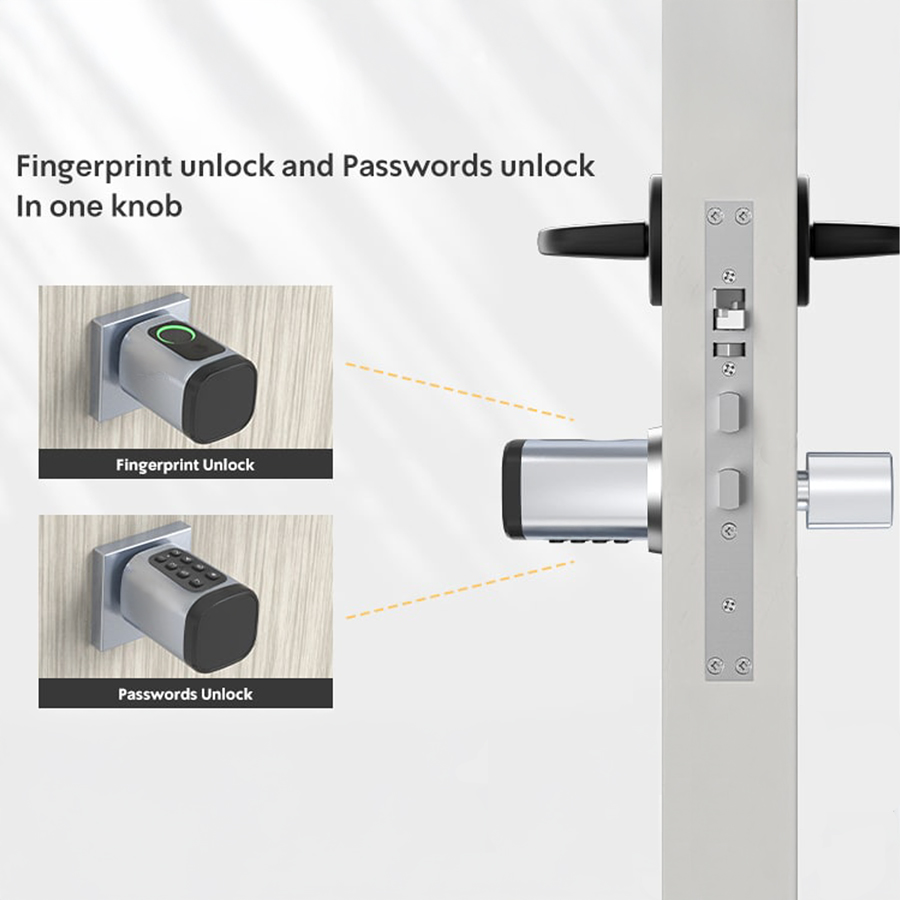 Fingerprint unlock and Passwords unlock
In one knob

Fingerprint Unlock

Passwords Unlock